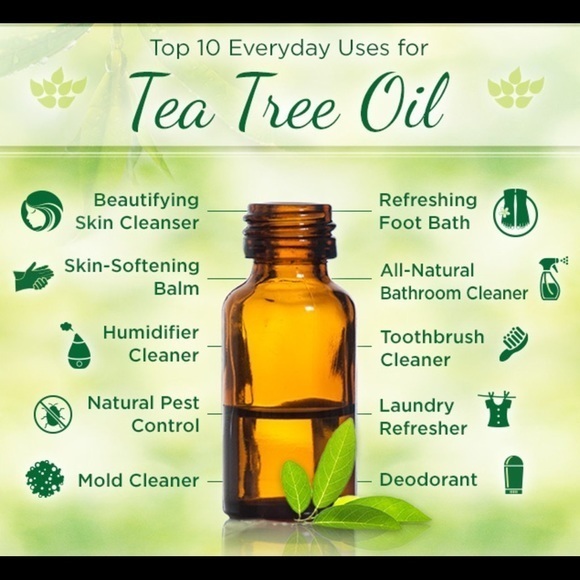 Top 10 Everyday Uses for
Tea Tree Oil

Beautifying Skin Cleanser

Skin-Softening Balm

Humidifier Cleaner

Natural Pest Control

Mold Cleaner

Refreshing Foot Bath

All-Natural Bathroom Cleaner

Toothbrush Cleaner

Laundry Refresher

Deodorant